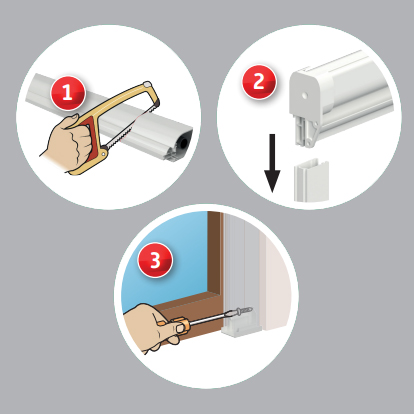 1

2

3